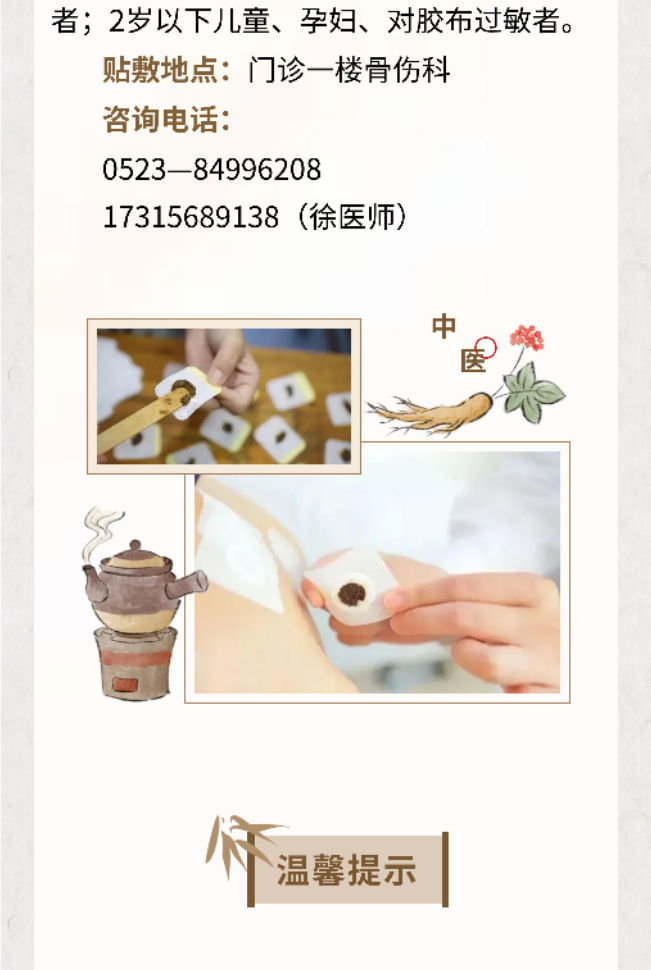 者；2岁以下儿童、孕妇、对胶布过敏者。

贴敷地点：门诊一楼骨伤科

咨询电话：

0523—84996208

17315689138（徐医师）

中

医

温馨提示