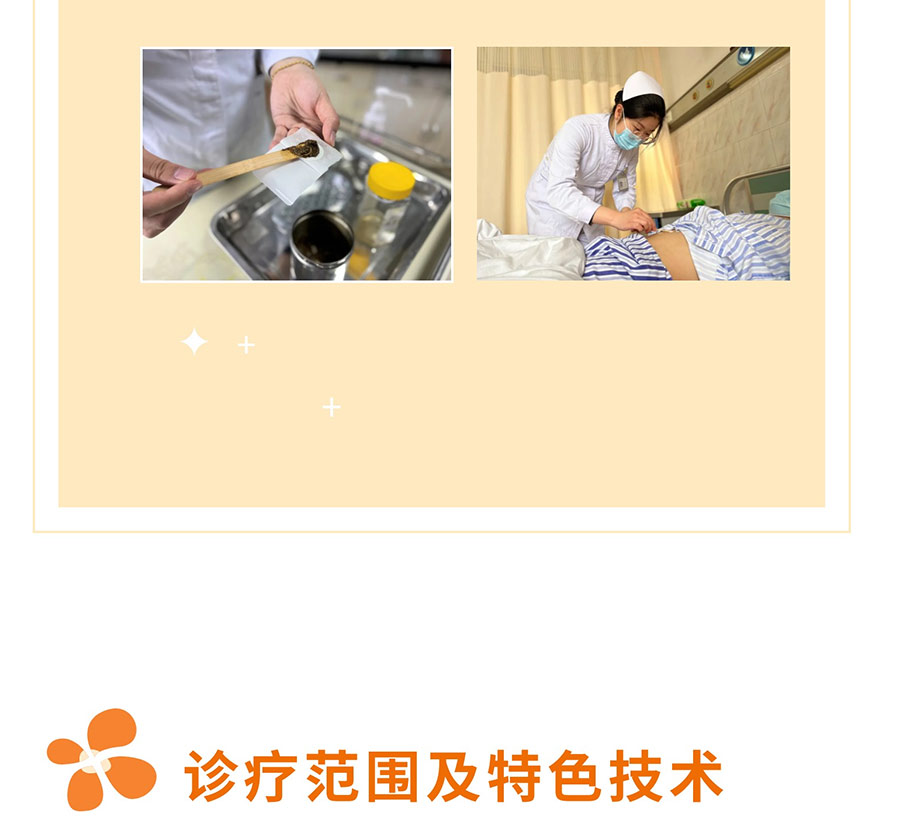 诊疗范围及特色技术